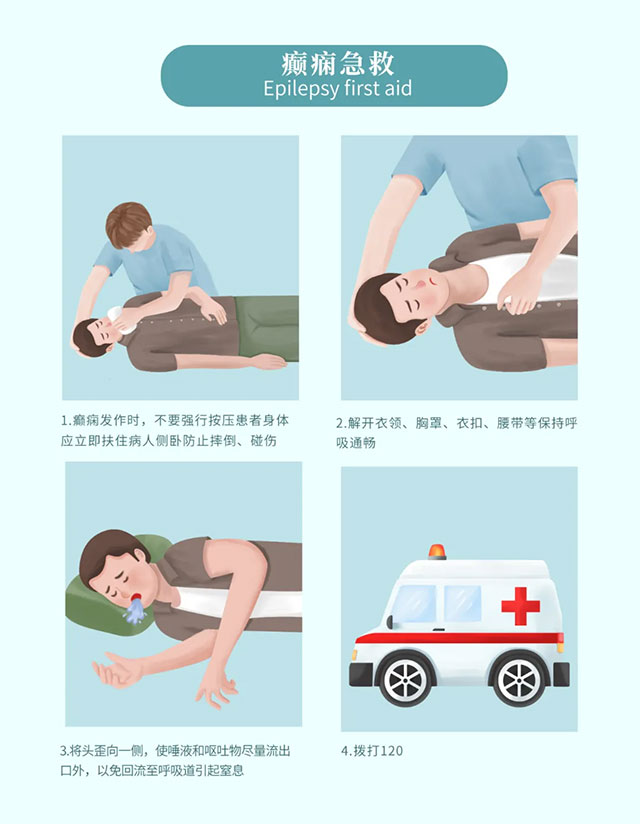 癫痫急救
Epilepsy first aid

1.癫痫发作时，不要强行按压患者身体应立即扶住病人侧卧防止摔倒、碰伤

2.解开衣领、胸罩、衣扣、腰带等保持呼吸通畅

3.将头歪向一侧，使唾液和呕吐物尽量流出口外，以免回流至呼吸道引起窒息

4.拨打120